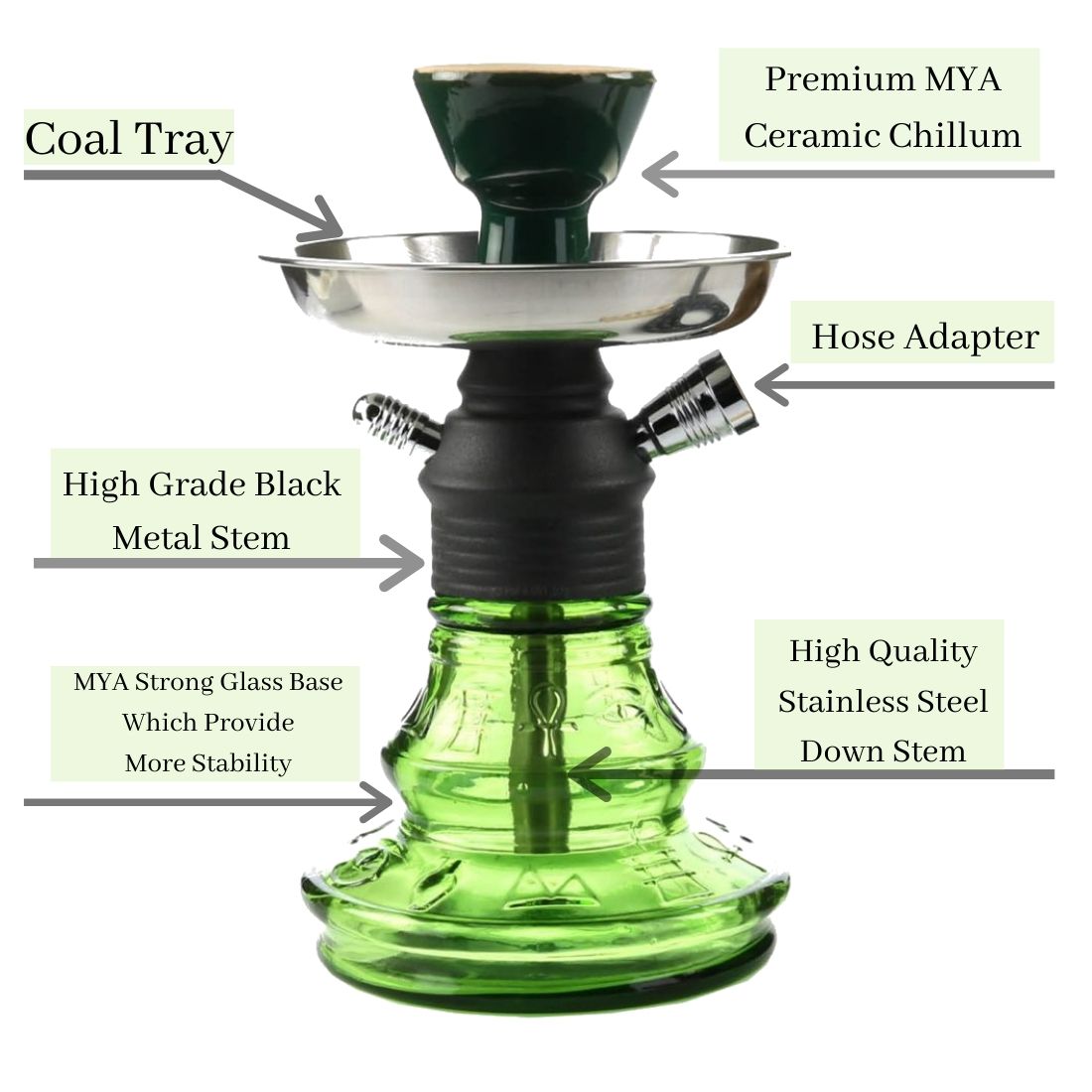 Coal Tray

Premium MYA Ceramic Chillum

Hose Adapter

High Grade Black Metal Stem

MYA Strong Glass Base Which Provide More Stability

High Quality Stainless Steel Down Stem